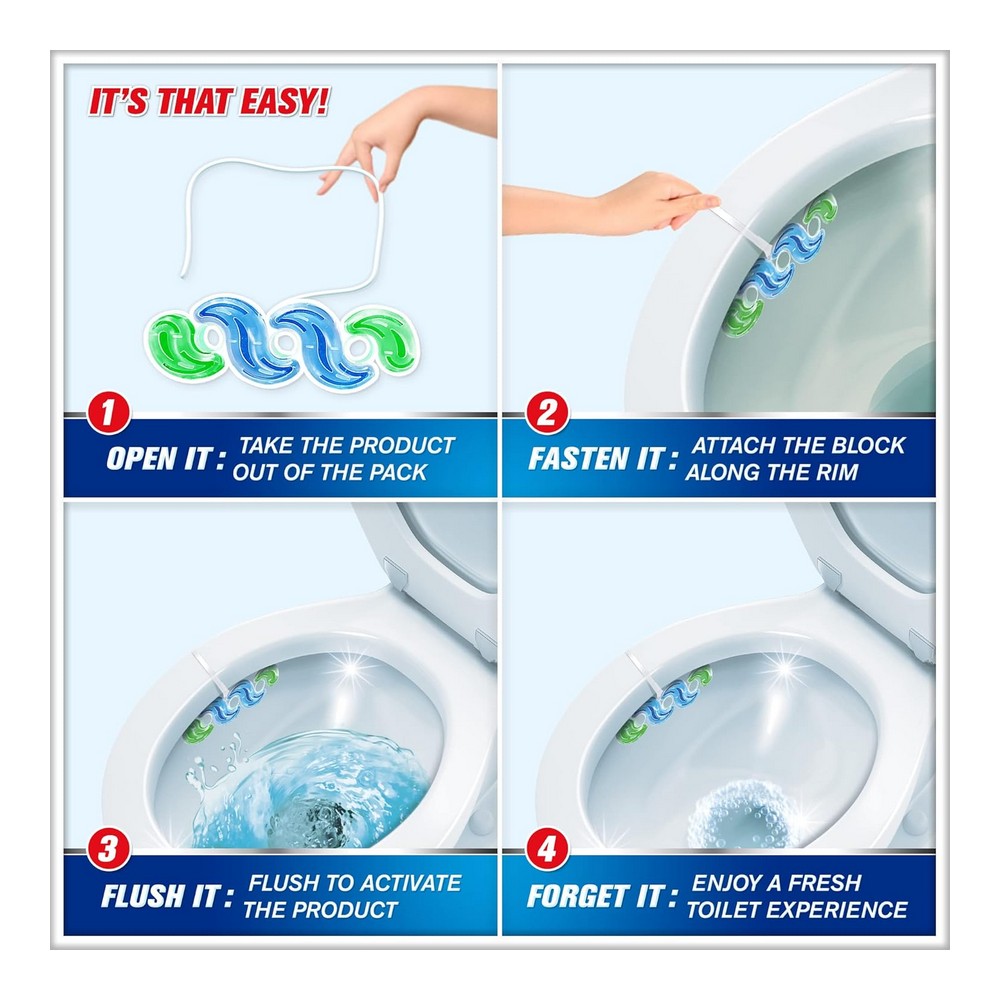 IT'S THAT EASY!

1
OPEN IT : TAKE THE PRODUCT OUT OF THE PACK

2
FASTEN IT : ATTACH THE BLOCK ALONG THE RIM

3
FLUSH IT : FLUSH TO ACTIVATE THE PRODUCT

4
FORGET IT : ENJOY A FRESH TOILET EXPERIENCE