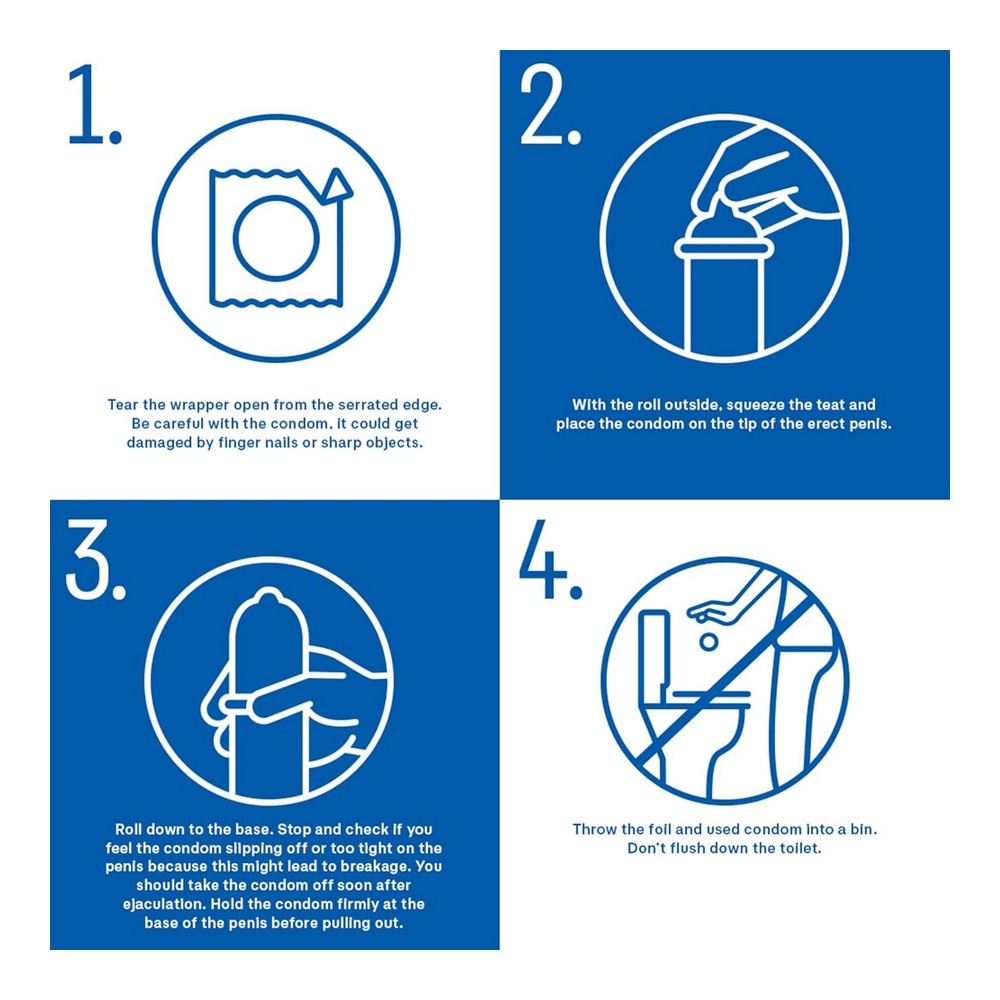 1.

Tear the wrapper open from the serrated edge. Be careful with the condom, it could get damaged by finger nails or sharp objects.

2.

With the roll outside, squeeze the teat and place the condom on the tip of the erect penis.

3.

Roll down to the base. Stop and check if you feel the condom slipping off or too tight on the penis because this might lead to breakage. You should take the condom off soon after ejaculation. Hold the condom firmly at the base of the penis before pulling out.

4.

Throw the foil and used condom into a bin. Don't flush down the toilet.