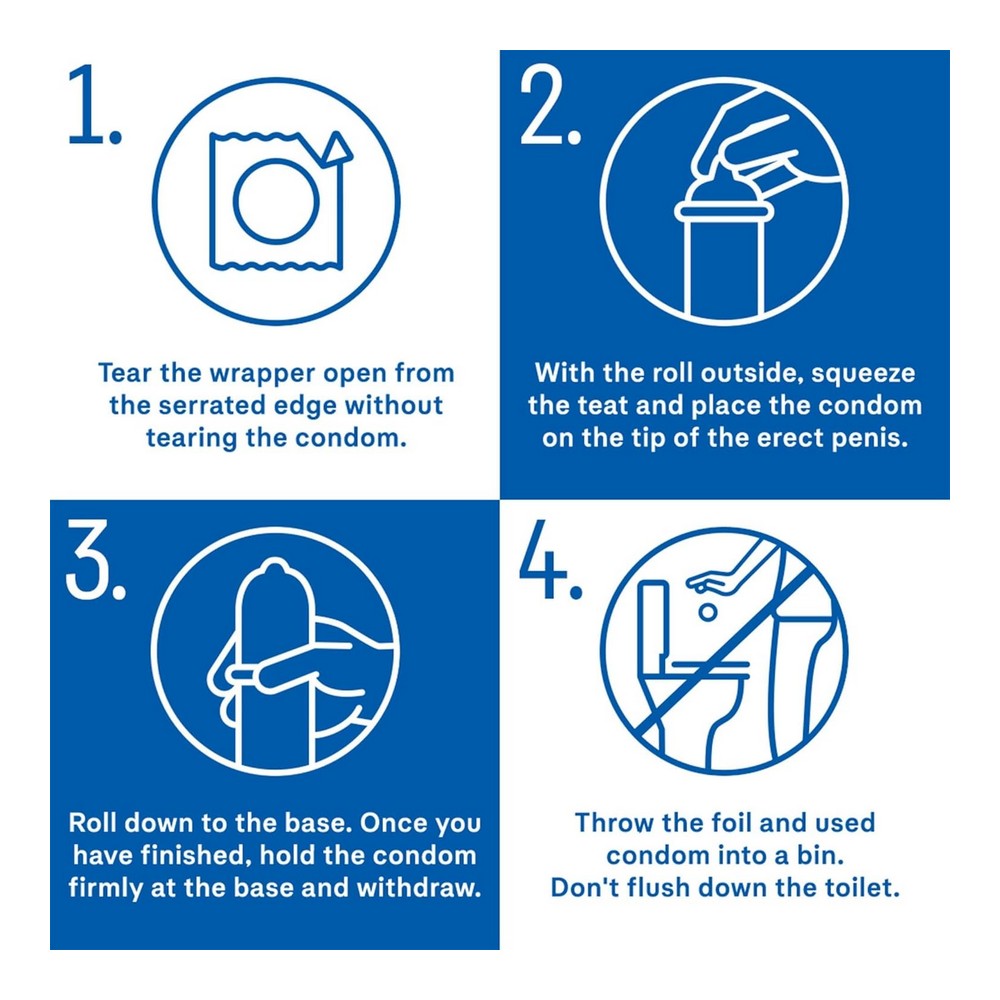 1.

Tear the wrapper open from the serrated edge without tearing the condom.

2.

With the roll outside, squeeze the teat and place the condom on the tip of the erect penis.

3.

Roll down to the base. Once you have finished, hold the condom firmly at the base and withdraw.

4.

Throw the foil and used condom into a bin. Don't flush down the toilet.