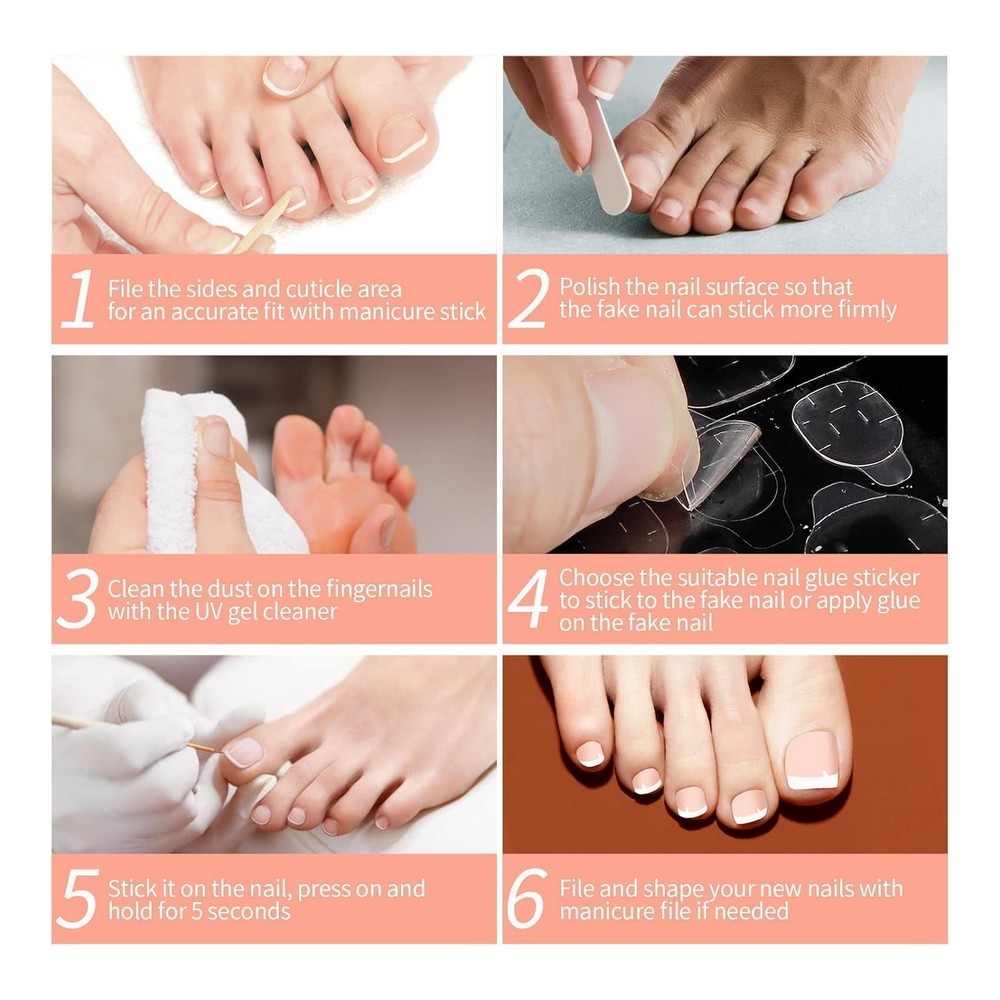 1 File the sides and cuticle area for an accurate fit with manicure stick

2 Polish the nail surface so that the fake nail can stick more firmly

3 Clean the dust on the fingernails with the UV gel cleaner

4 Choose the suitable nail glue sticker to stick to the fake nail or apply glue on the fake nail

5 Stick it on the nail, press on and hold for 5 seconds

6 File and shape your new nails with manicure file if needed