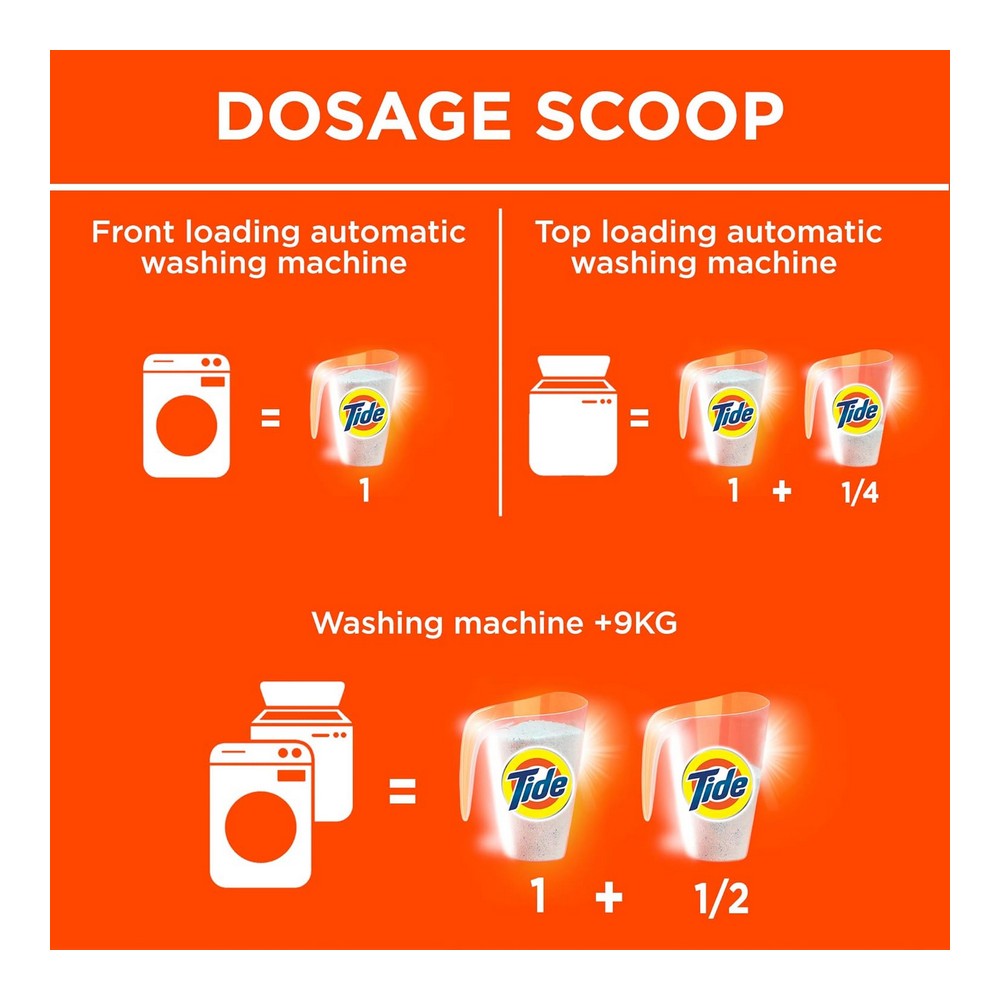 DOSAGE SCOOP

Front loading automatic washing machine

=

Tide

1

Top loading automatic washing machine

=

Tide

Tide

1 + 1/4

Washing machine +9KG

=

Tide

Tide

1 + 1/2