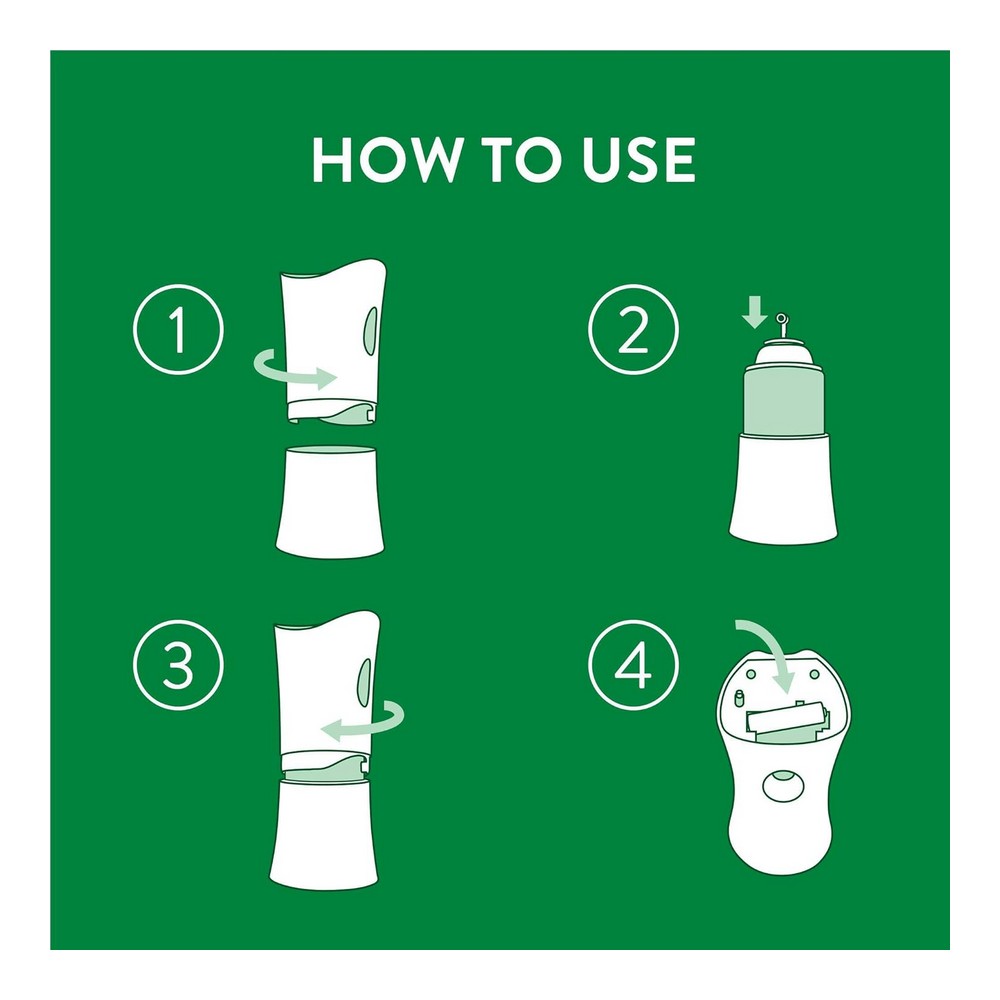 HOW TO USE

1

2

3

4