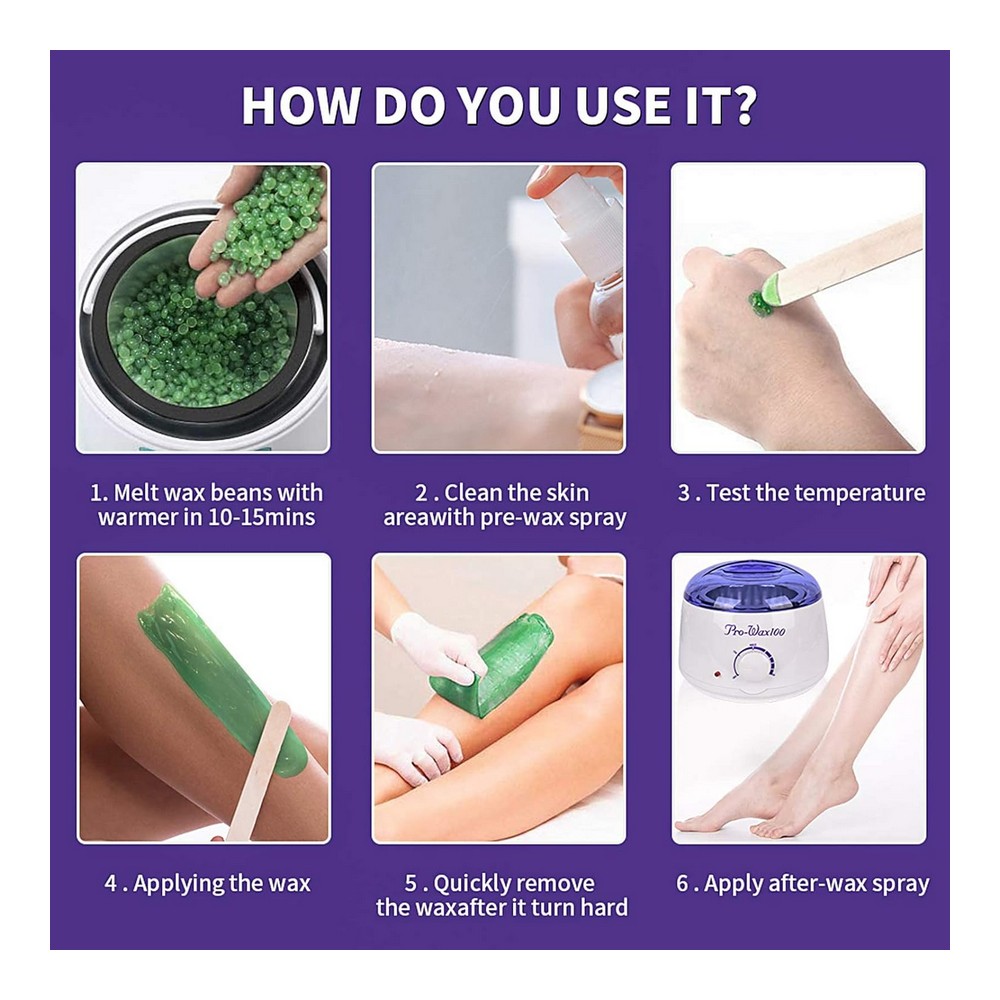 HOW DO YOU USE IT?

1. Melt wax beans with warmer in 10-15mins

2 . Clean the skin areawith pre-wax spray

3 . Test the temperature

4 . Applying the wax

5 . Quickly remove the waxafter it turn hard

Pro-Wax100

6 . Apply after-wax spray