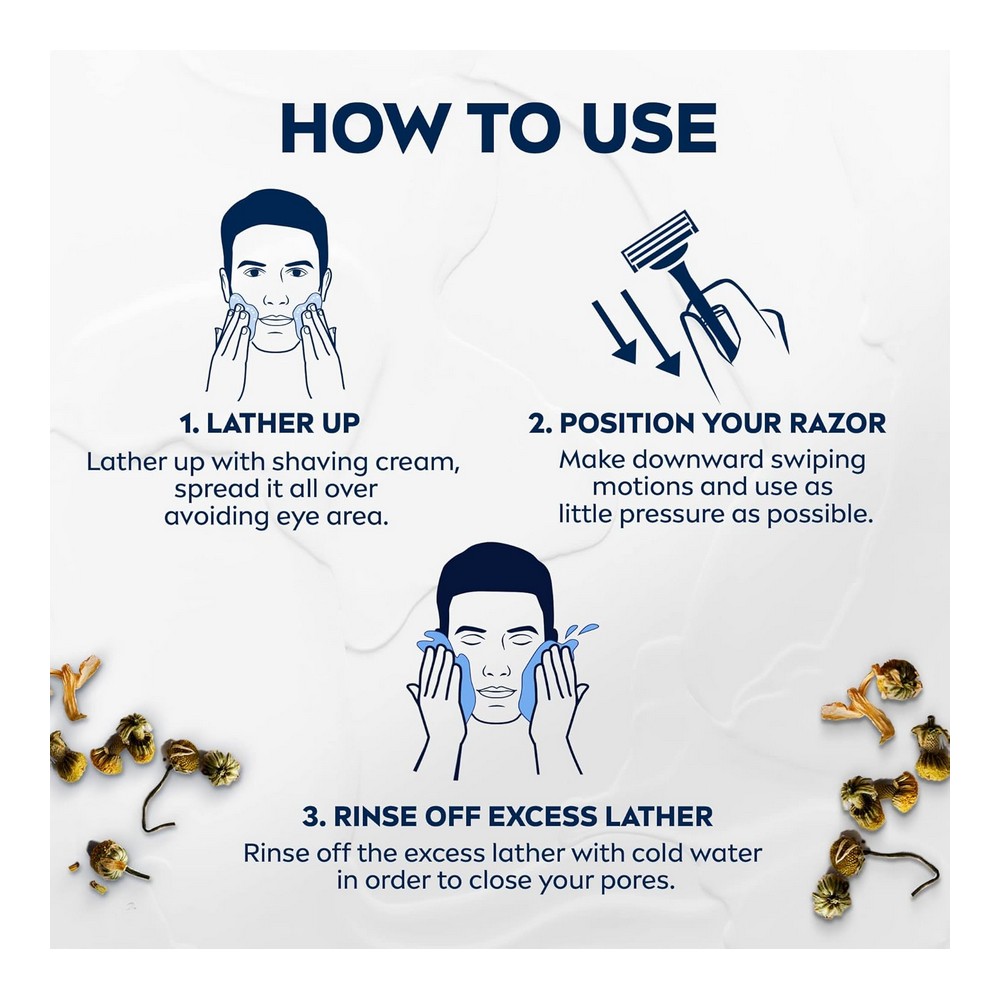 HOW TO USE

1. LATHER UP
Lather up with shaving cream, spread it all over avoiding eye area.

2. POSITION YOUR RAZOR
Make downward swiping motions and use as little pressure as possible.

3. RINSE OFF EXCESS LATHER
Rinse off the excess lather with cold water in order to close your pores.