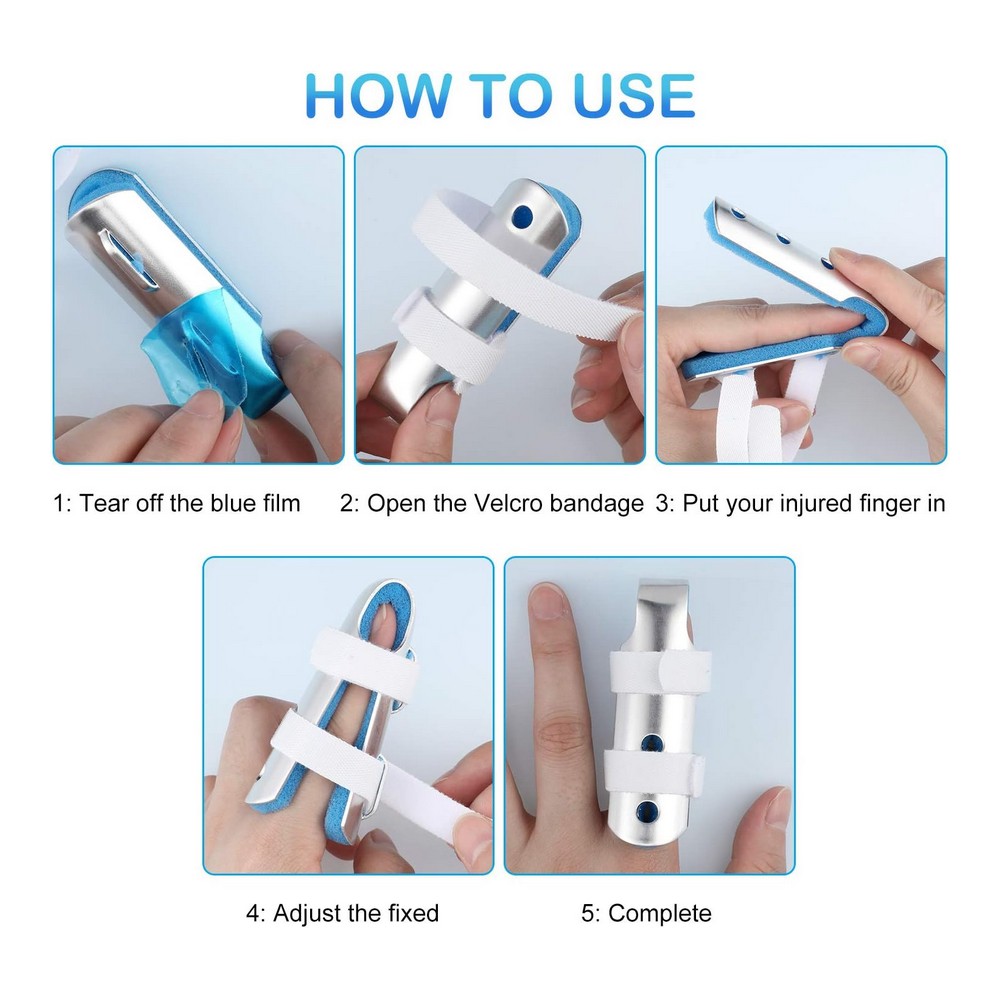 HOW TO USE

1: Tear off the blue film

2: Open the Velcro bandage

3: Put your injured finger in

4: Adjust the fixed

5: Complete