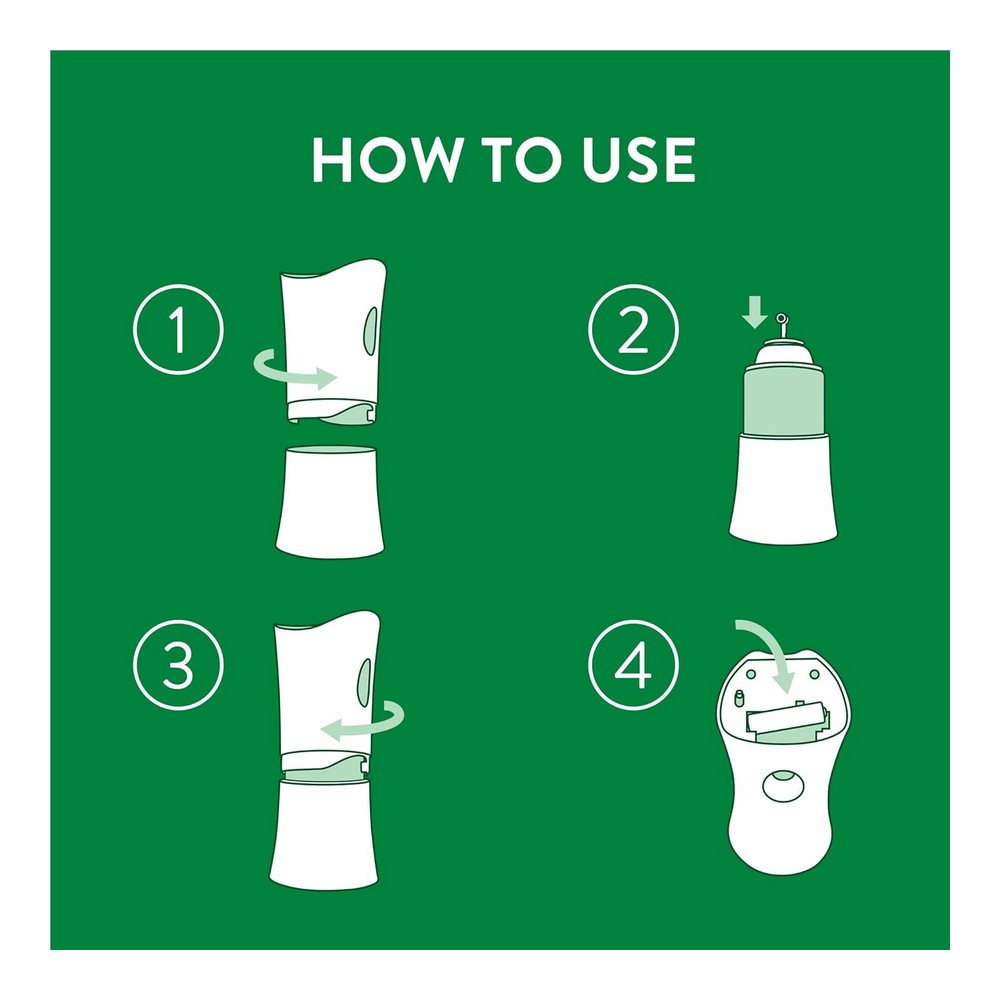 HOW TO USE

1

2

3

4