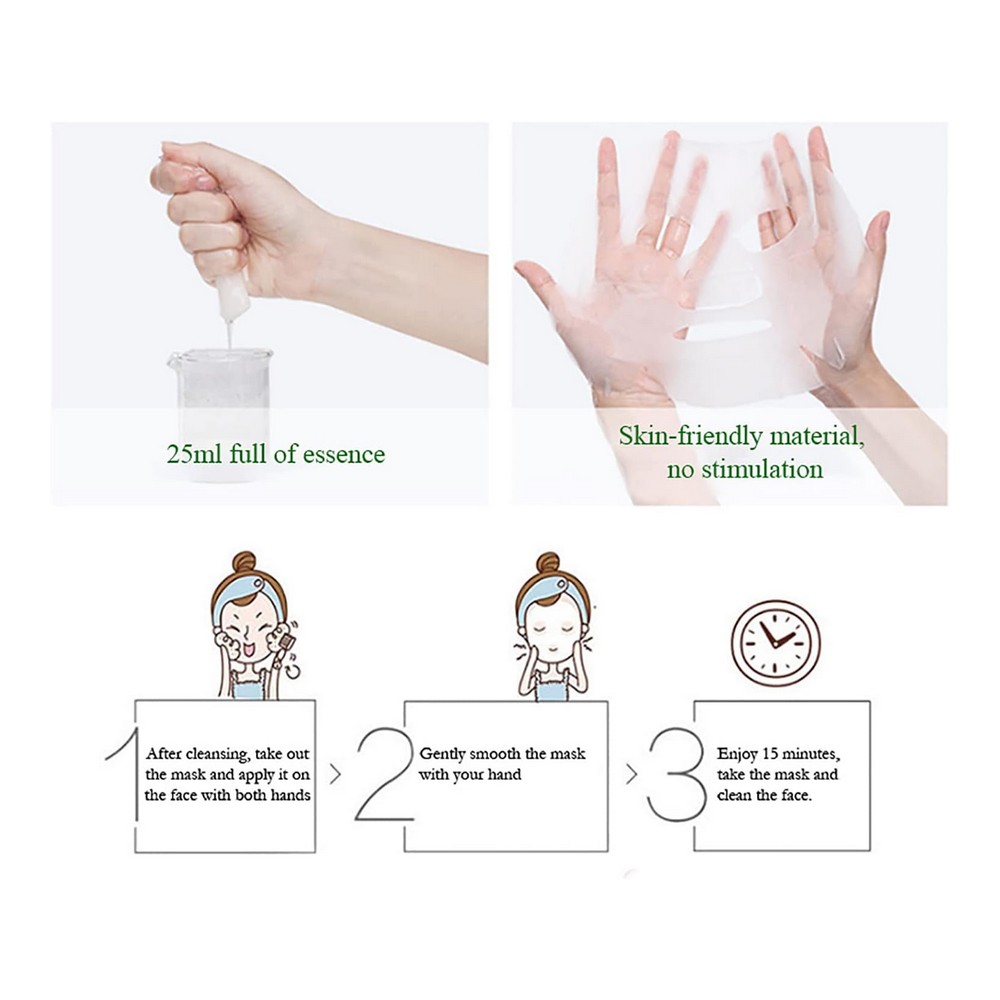 25ml full of essence

Skin-friendly material, no stimulation

1 After cleansing, take out the mask and apply it on the face with both hands

2 Gently smooth the mask with your hand

3 Enjoy 15 minutes, take the mask and clean the face.