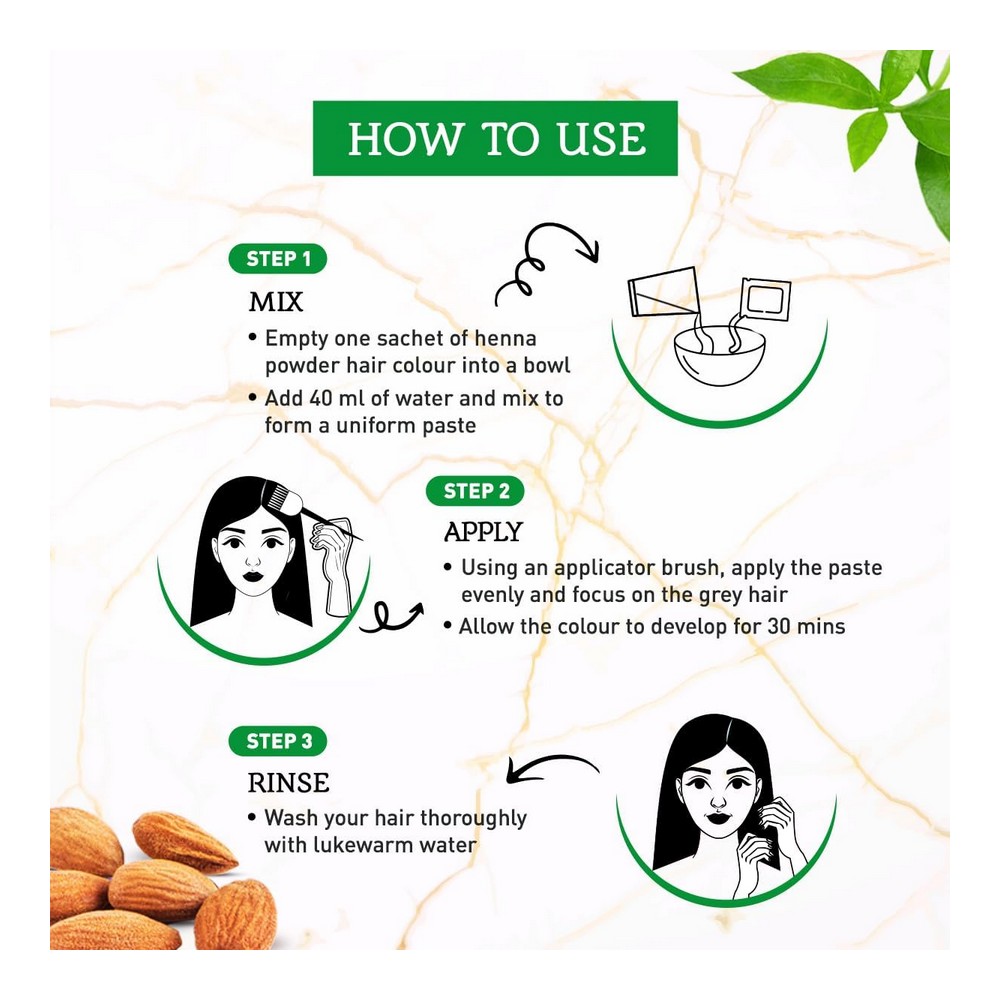 HOW TO USE

STEP 1

MIX

• Empty one sachet of henna powder hair colour into a bowl

• Add 40 ml of water and mix to form a uniform paste

STEP 2

APPLY

• Using an applicator brush, apply the paste evenly and focus on the grey hair

• Allow the colour to develop for 30 mins

STEP 3

RINSE

• Wash your hair thoroughly with lukewarm water