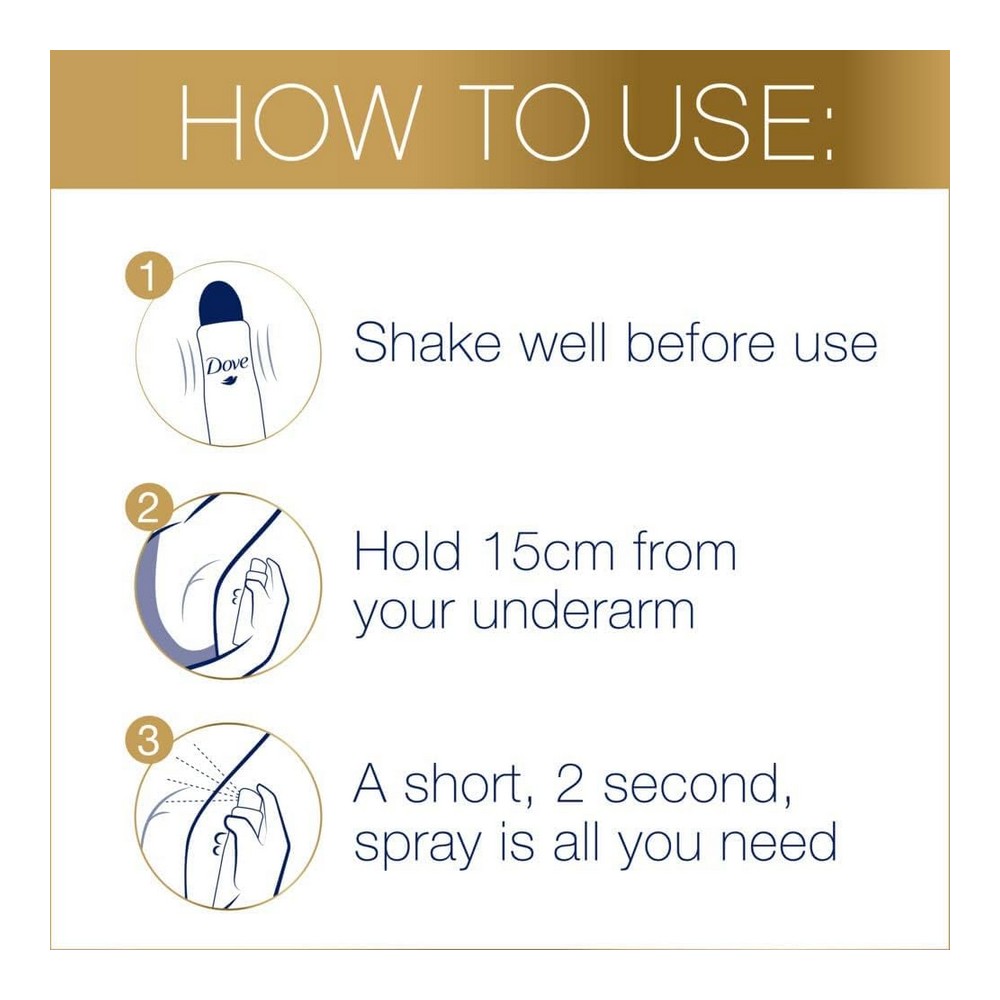 HOW TO USE:

1
Dove
Shake well before use

2
Hold 15cm from your underarm

3
A short, 2 second, spray is all you need